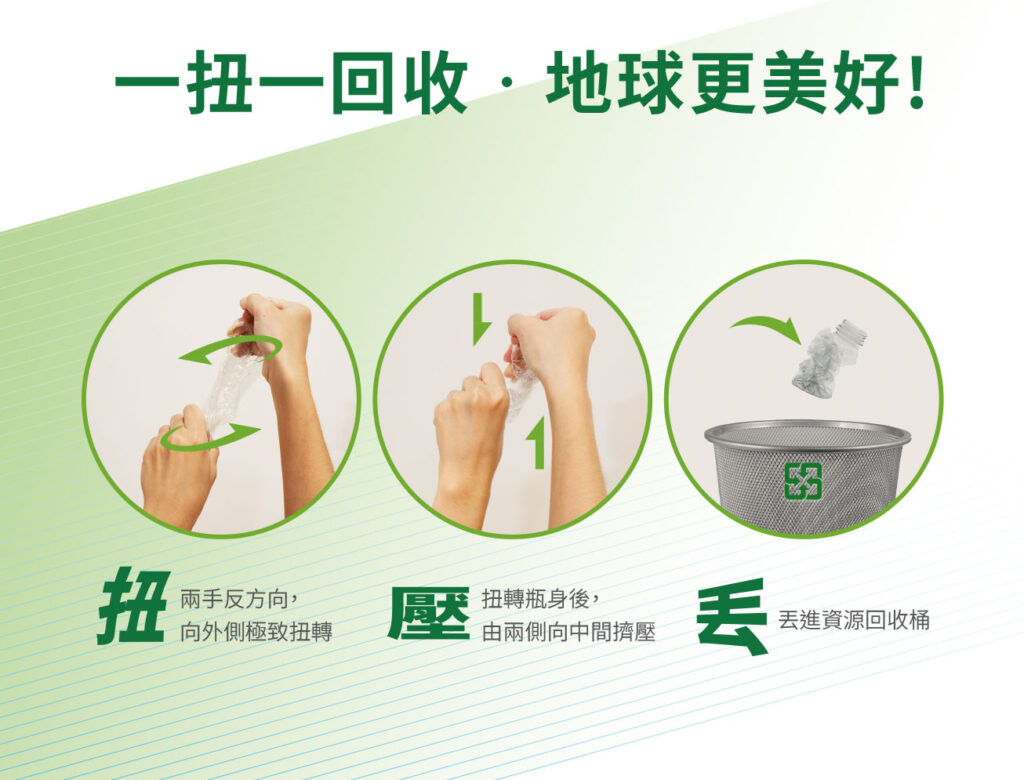 一扭一回收．地球更美好!

扭 兩手反方向，向外側極致扭轉

壓 扭轉瓶身後，由兩側向中間擠壓

丟 丟進資源回收桶